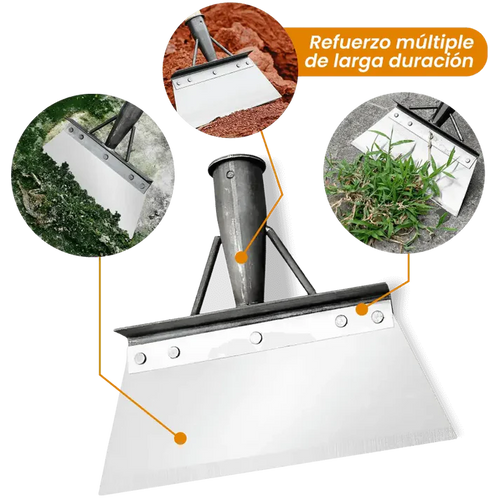 Refuerzo múltiple de larga duración