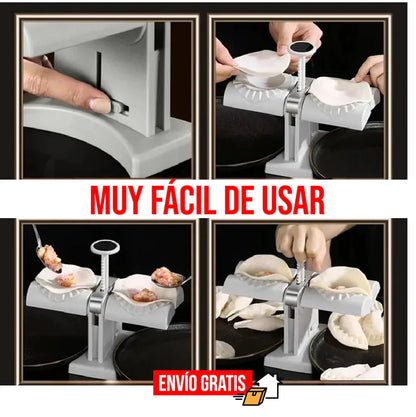 MUY FÁCIL DE USAR

ENVÍO GRATIS