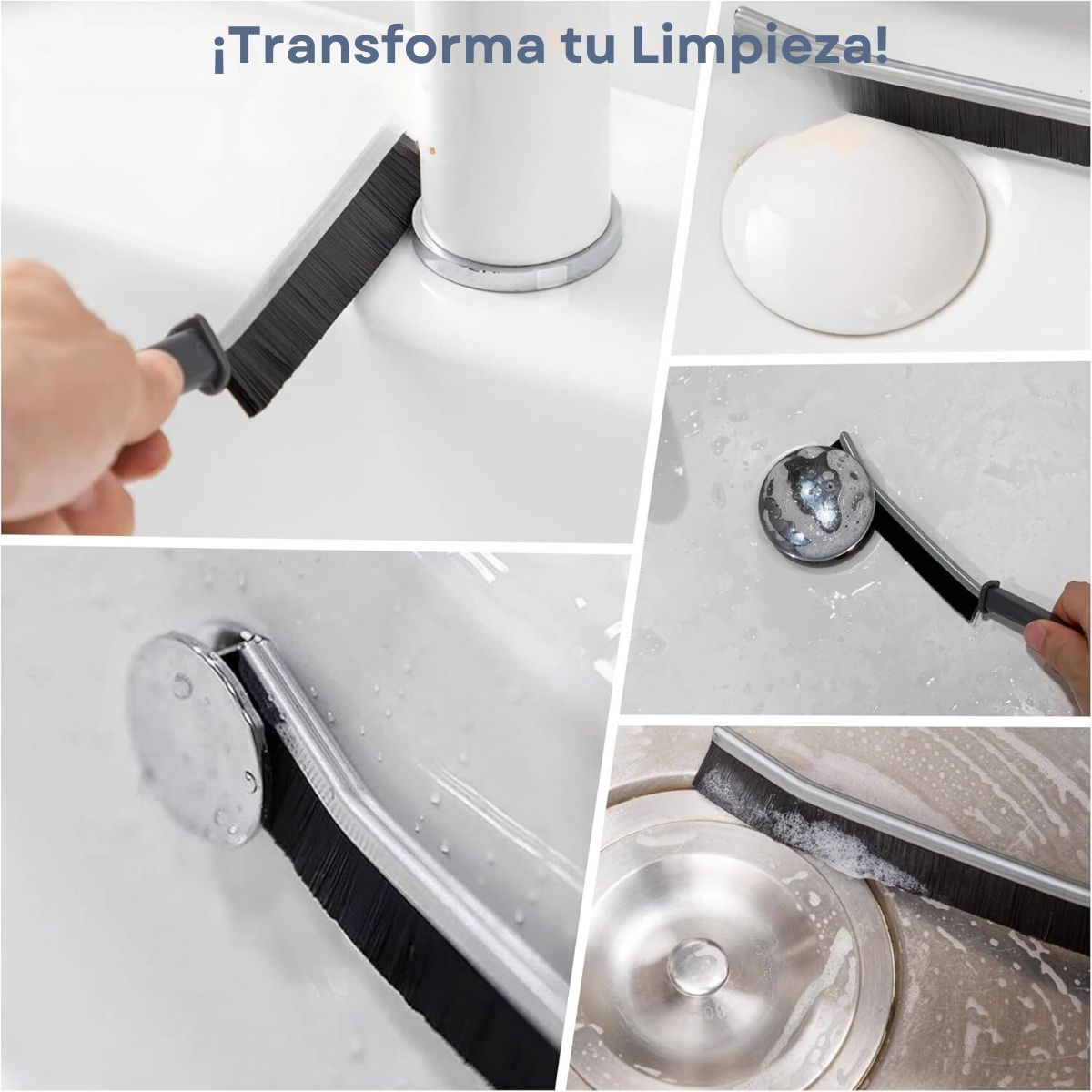 ¡Transforma tu Limpieza!