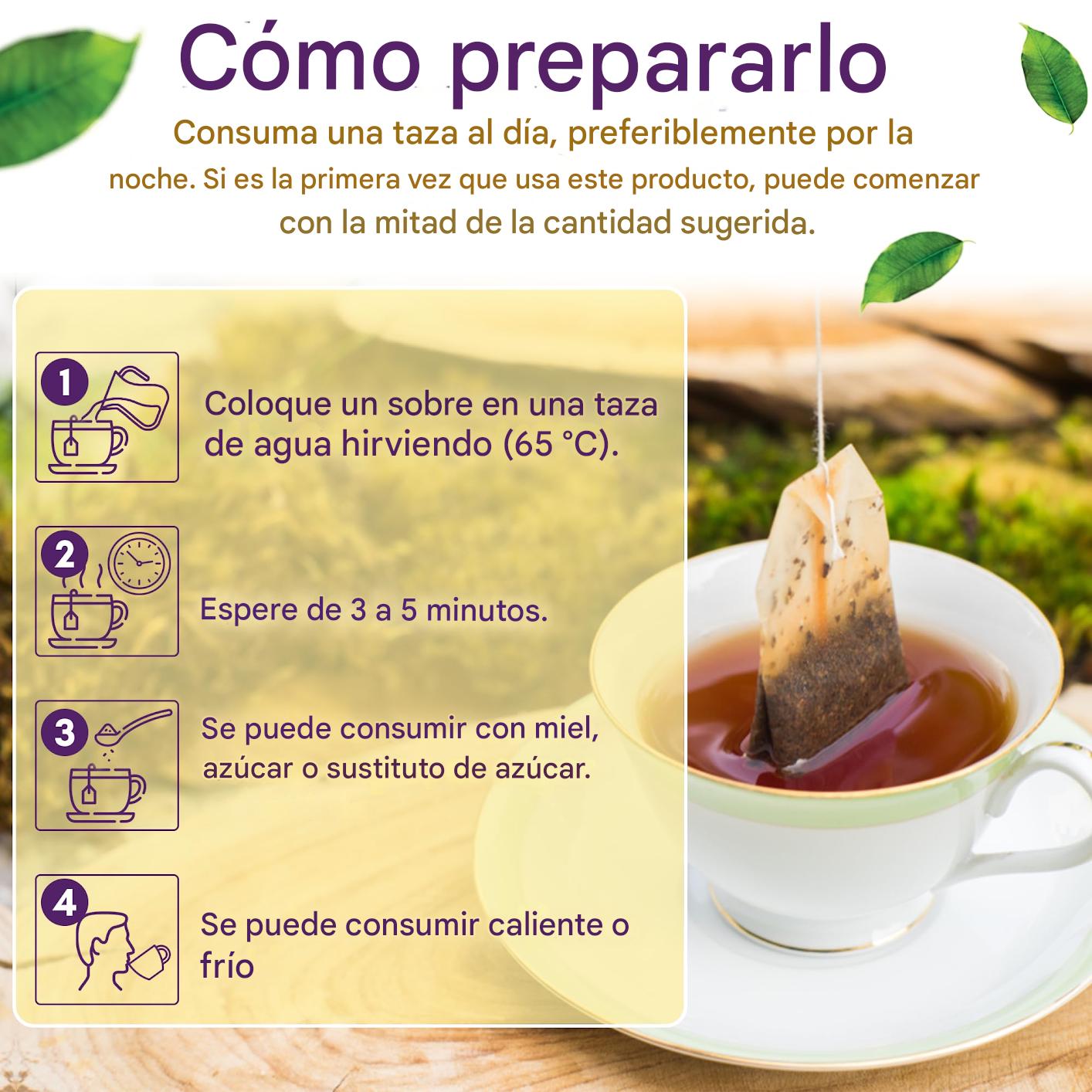 Cómo prepararlo

Consuma una taza al día, preferiblemente por la noche. Si es la primera vez que usa este producto, puede comenzar con la mitad de la cantidad sugerida.

1

Coloque un sobre en una taza de agua hirviendo (65 °C).

2

Espere de 3 a 5 minutos.

3

Se puede consumir con miel, azúcar o sustituto de azúcar.

4

Se puede consumir caliente o frío